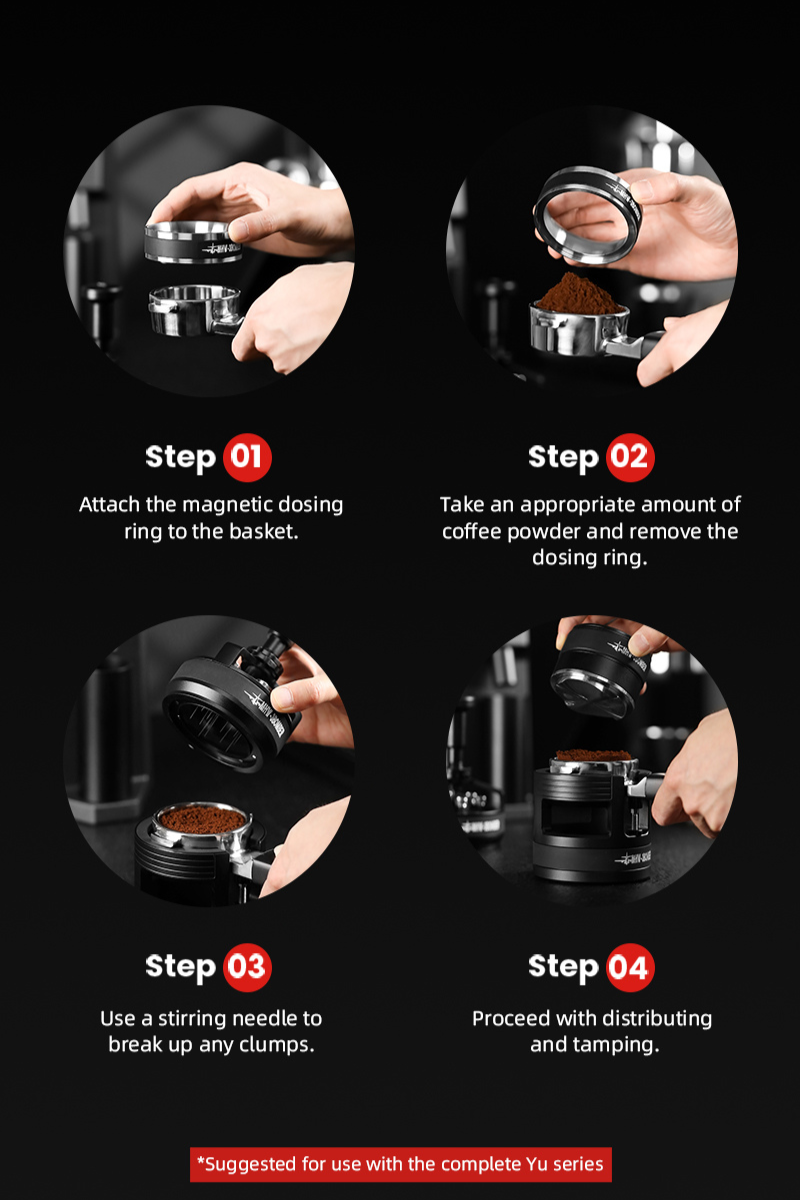 Step 01
Attach the magnetic dosing ring to the basket.

Step 02
Take an appropriate amount of coffee powder and remove the dosing ring.

Step 03
Use a stirring needle to break up any clumps.

Step 04
Proceed with distributing and tamping.

*Suggested for use with the complete Yu series